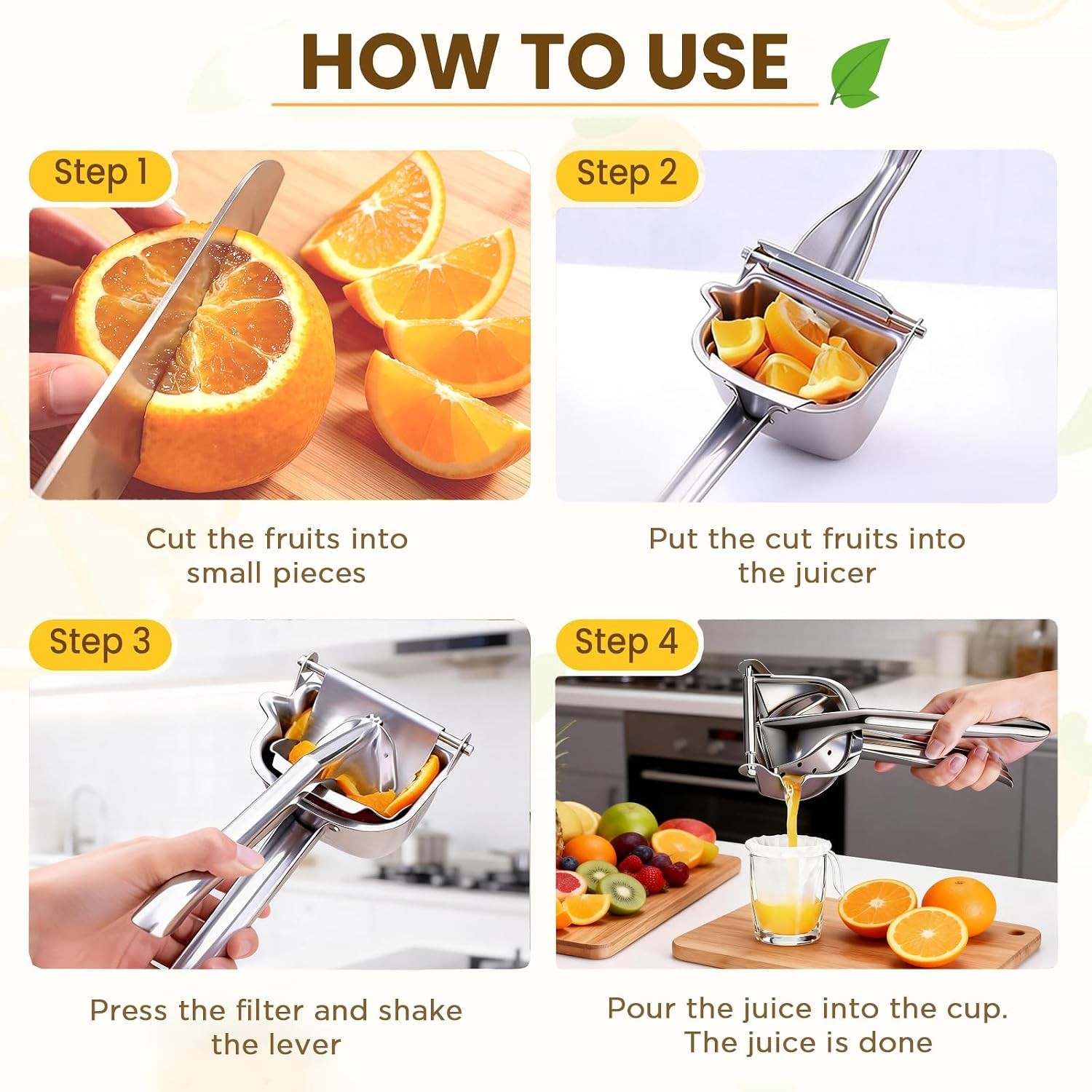 HOW TO USE

Step 1

Cut the fruits into small pieces

Step 2

Put the cut fruits into the juicer

Step 3

Press the filter and shake the lever

Step 4

Pour the juice into the cup. The juice is done